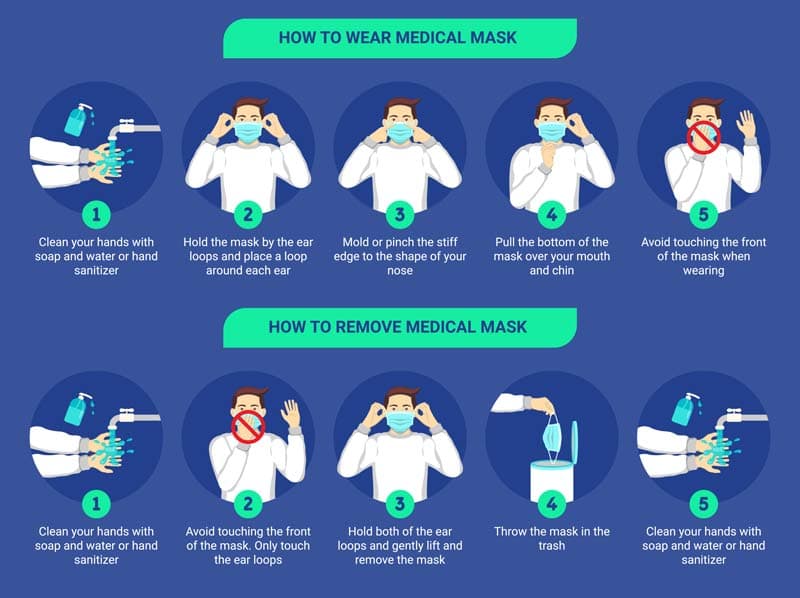 HOW TO WEAR MEDICAL MASK

1
Clean your hands with soap and water or hand sanitizer

2
Hold the mask by the ear loops and place a loop around each ear

3
Mold or pinch the stiff edge to the shape of your nose

4
Pull the bottom of the mask over your mouth and chin

5
Avoid touching the front of the mask when wearing

HOW TO REMOVE MEDICAL MASK

1
Clean your hands with soap and water or hand sanitizer

2
Avoid touching the front of the mask. Only touch the ear loops

3
Hold both of the ear loops and gently lift and remove the mask

4
Throw the mask in the trash

5
Clean your hands with soap and water or hand sanitizer